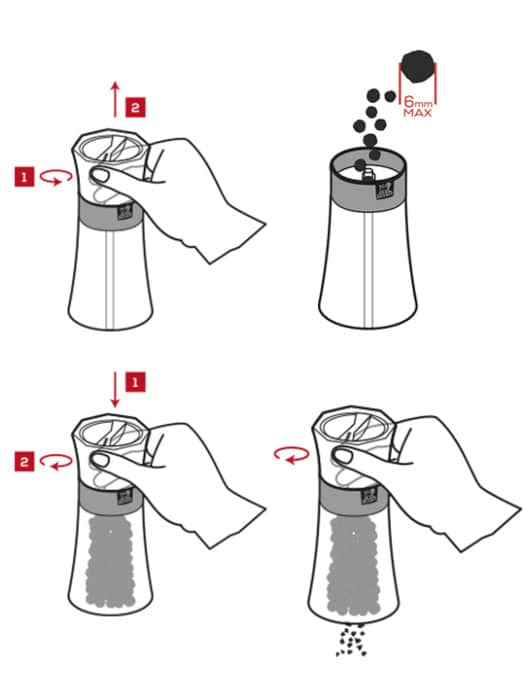 2
1
6mm
MAX
1
2